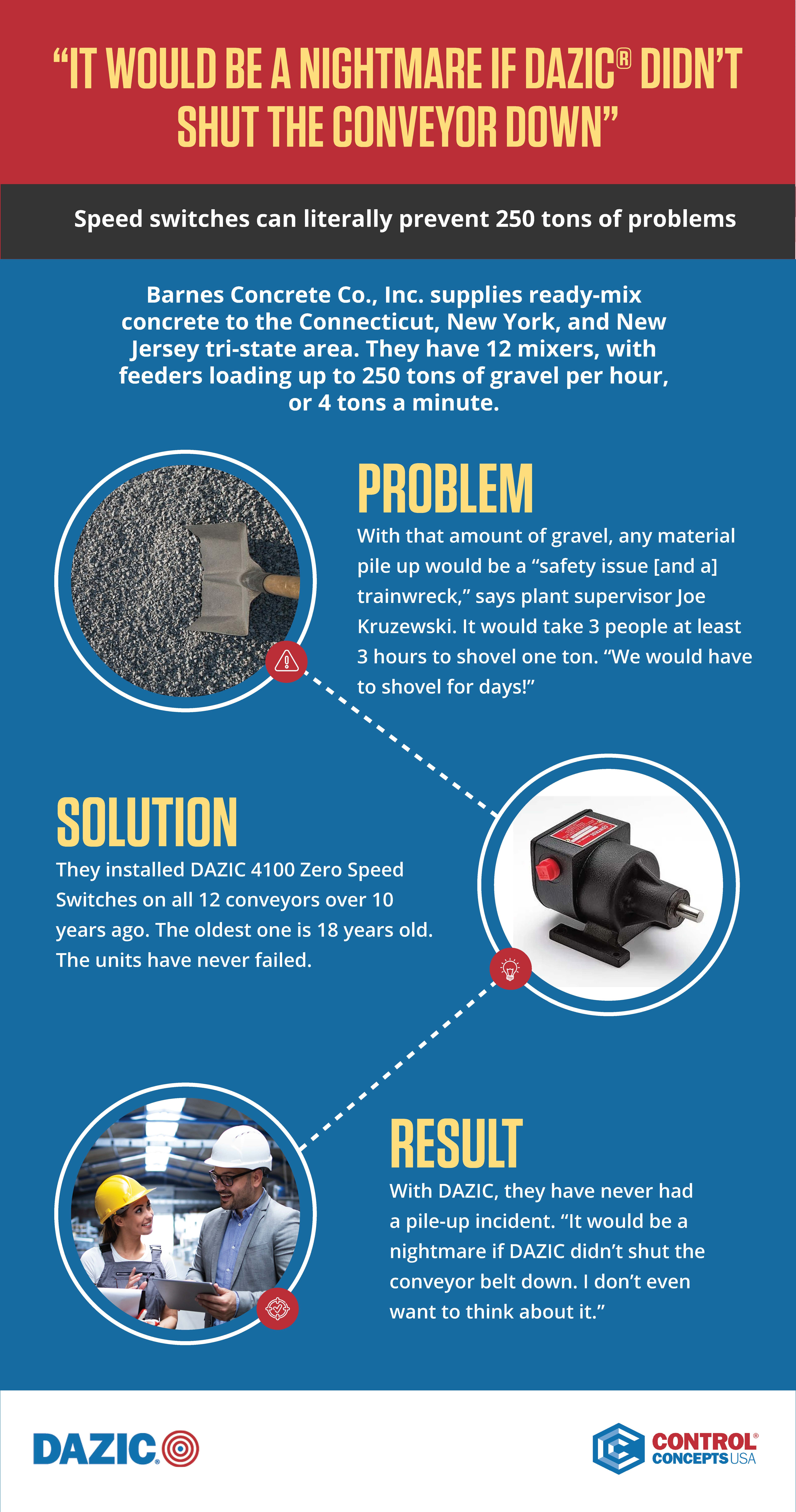 “IT WOULD BE A NIGHTMARE IF DAZIC® DIDN’T SHUT THE CONVEYOR DOWN”

Speed switches can literally prevent 250 tons of problems

Barnes Concrete Co., Inc. supplies ready-mix concrete to the Connecticut, New York, and New Jersey tri-state area. They have 12 mixers, with feeders loading up to 250 tons of gravel per hour, or 4 tons a minute.

PROBLEM

With that amount of gravel, any material pile up would be a “safety issue [and a] trainwreck,” says plant supervisor Joe Kruzewski. It would take 3 people at least 3 hours to shovel one ton. “We would have to shovel for days!”

SOLUTION

They installed DAZIC 4100 Zero Speed Switches on all 12 conveyors over 10 years ago. The oldest one is 18 years old. The units have never failed.

RESULT

With DAZIC, they have never had a pile-up incident. “It would be a nightmare if DAZIC didn’t shut the conveyor belt down. I don’t even want to think about it.”

DAZIC

CONTROL CONCEPTS USA